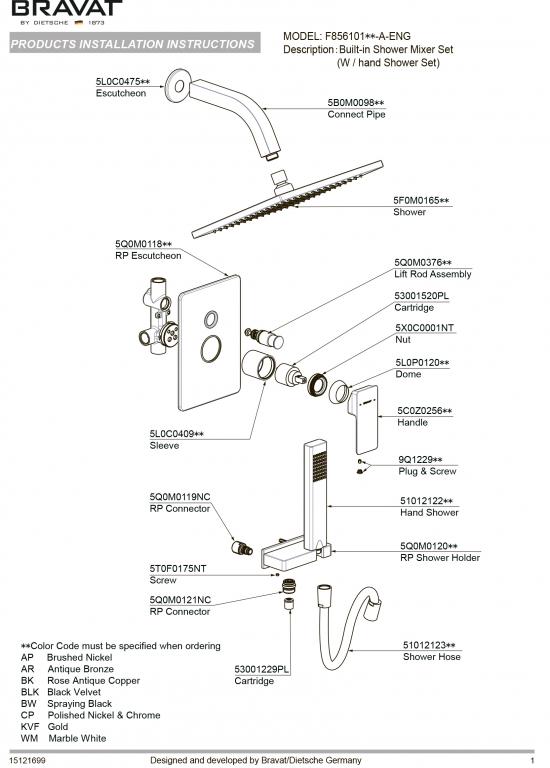 BRAVAT
BY DIETSCHE 1873

PRODUCTS INSTALLATION INSTRUCTIONS

MODEL: F856101**-A-ENG
Description: Built-in Shower Mixer Set
(W / hand Shower Set)

5L0C0475**
Escutcheon

5B0M0098**
Connect Pipe

5F0M0165**
Shower

5Q0M0118**
RP Escutcheon

5Q0M0376**
Lift Rod Assembly

53001520PL
Cartridge

5X0C0001NT
Nut

5L0P0120**
Dome

5C0Z0256**
Handle

5L0C0409**
Sleeve

9Q1229**
Plug & Screw

5Q0M0119NC
RP Connector

51012122**
Hand Shower

5Q0M0120**
RP Shower Holder

5T0F0175NT
Screw

5Q0M0121NC
RP Connector

51012123**
Shower Hose

53001229PL
Cartridge

**Color Code must be specified when ordering
AP Brushed Nickel
AR Antique Bronze
BK Rose Antique Copper
BLK Black Velvet
BW Spraying Black
CP Polished Nickel & Chrome
KVF Gold
WM Marble White

15121699 Designed and developed by Bravat/Dietsche Germany 1